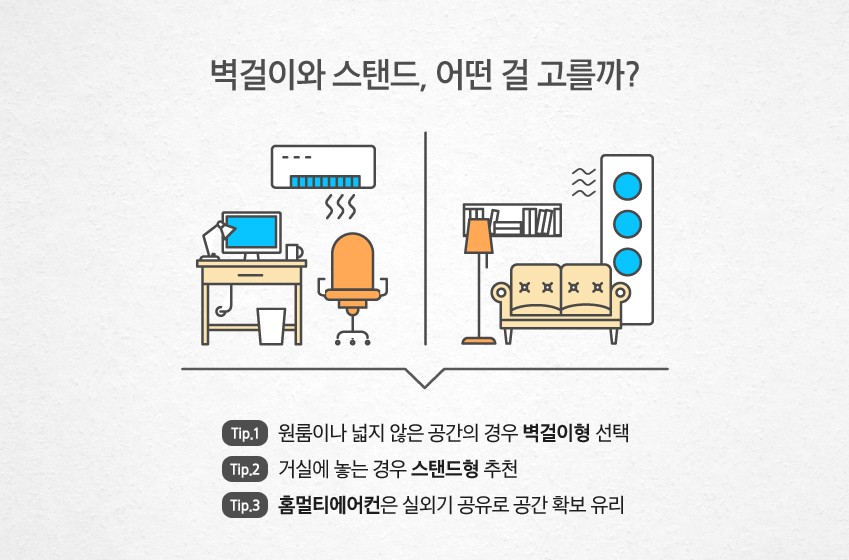 벽걸이와 스탠드, 어떤 걸 고를까?

Tip.1 원룸이나 넓지 않은 공간의 경우 벽걸이형 선택

Tip.2 거실에 놓는 경우 스탠드형 추천

Tip.3 홈멀티에어컨은 실외기 공유로 공간 확보 유리